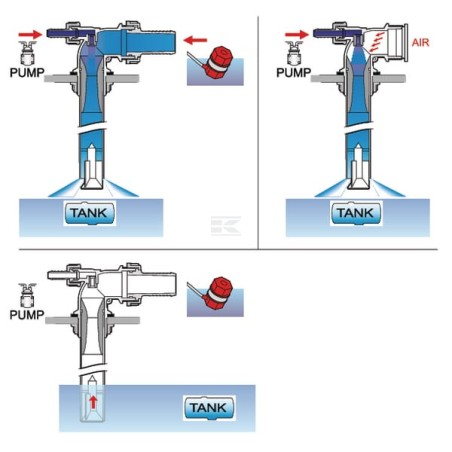 PUMP

TANK

PUMP

AIR

TANK

PUMP

TANK